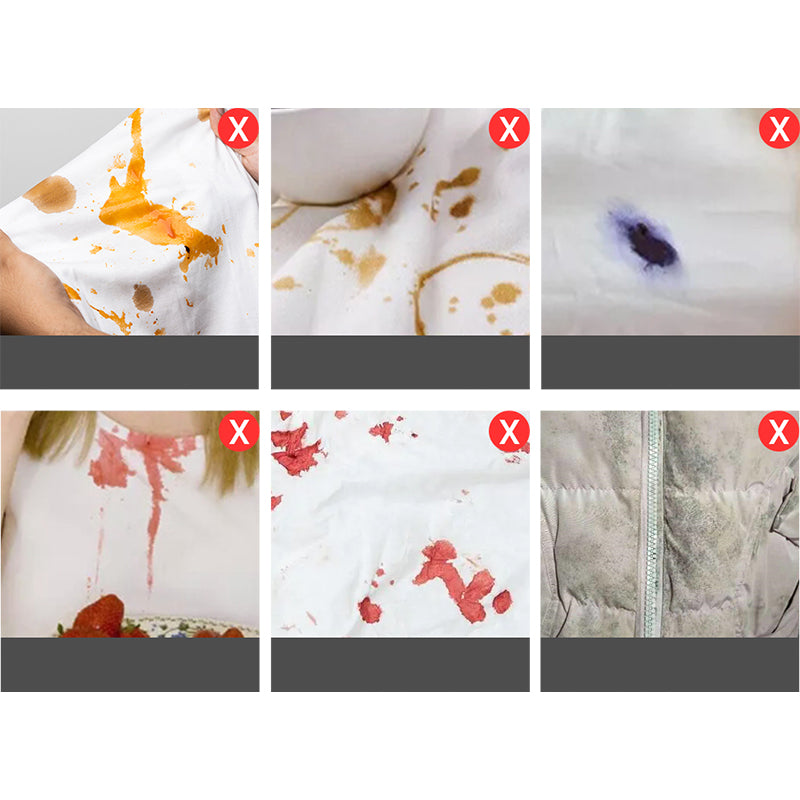 X
X
X
X
X
X