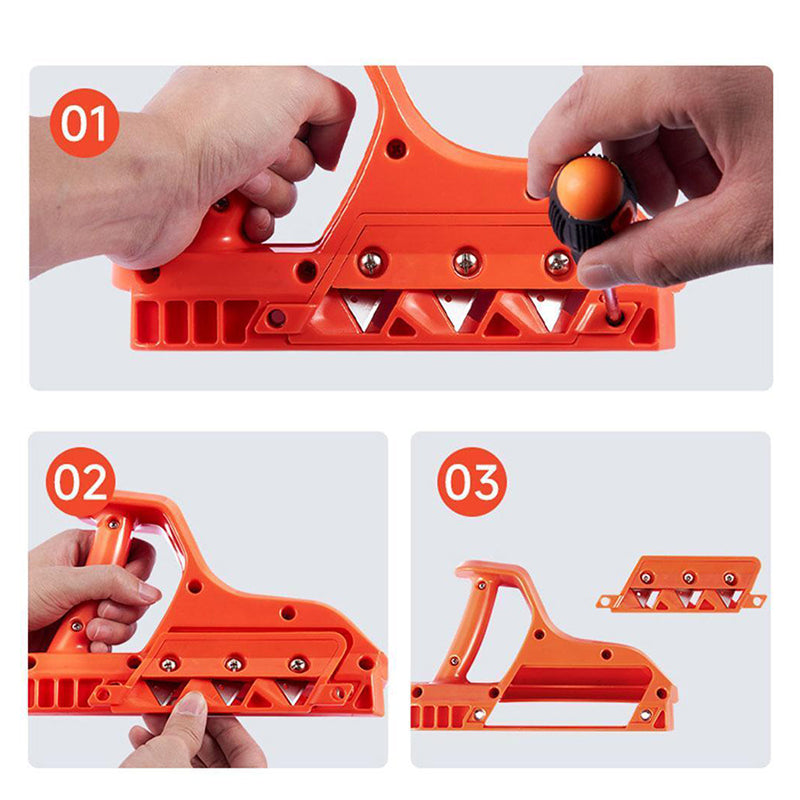 01

02

03