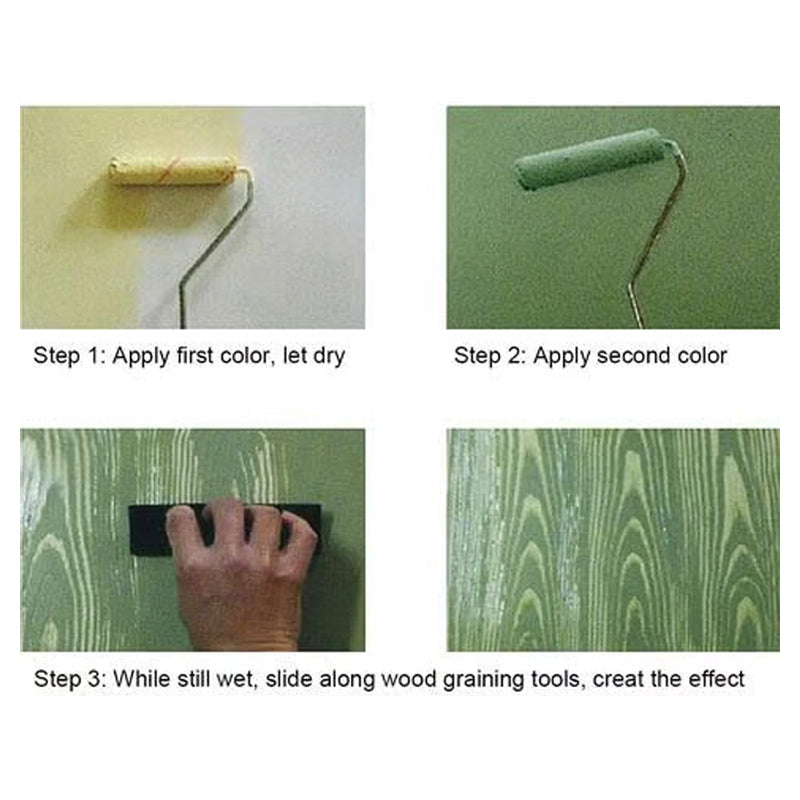 Step 1: Apply first color, let dry

Step 2: Apply second color

Step 3: While still wet, slide along wood graining tools, creat the effect