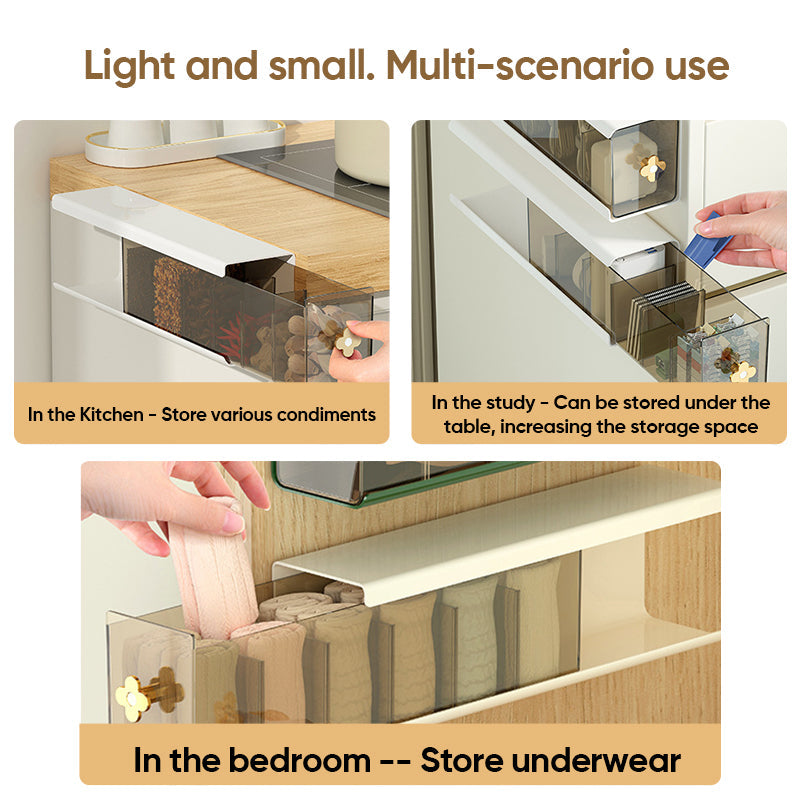 Light and small. Multi-scenario use

In the Kitchen - Store various condiments

In the study - Can be stored under the table, increasing the storage space

In the bedroom -- Store underwear